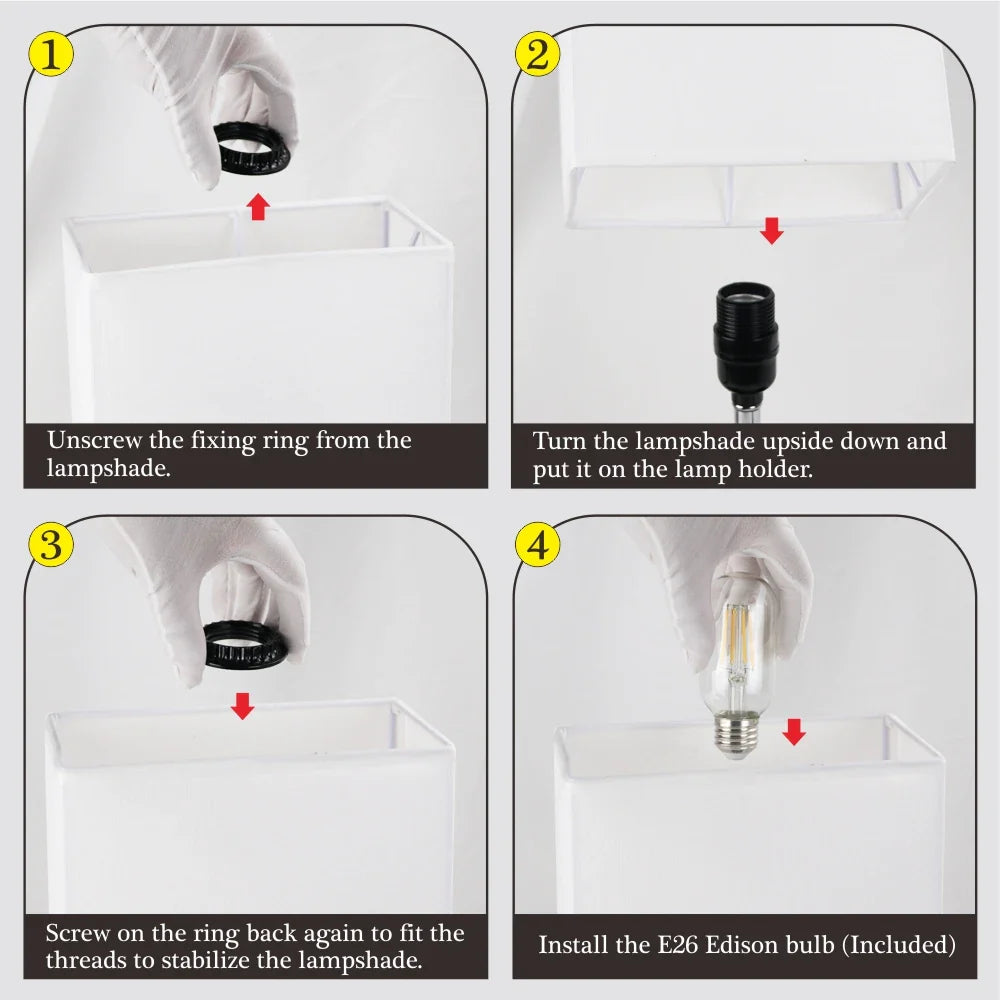 1

Unscrew the fixing ring from the lampshade.

2

Turn the lampshade upside down and put it on the lamp holder.

3

Screw on the ring back again to fit the threads to stabilize the lampshade.

4

Install the E26 Edison bulb (Included)