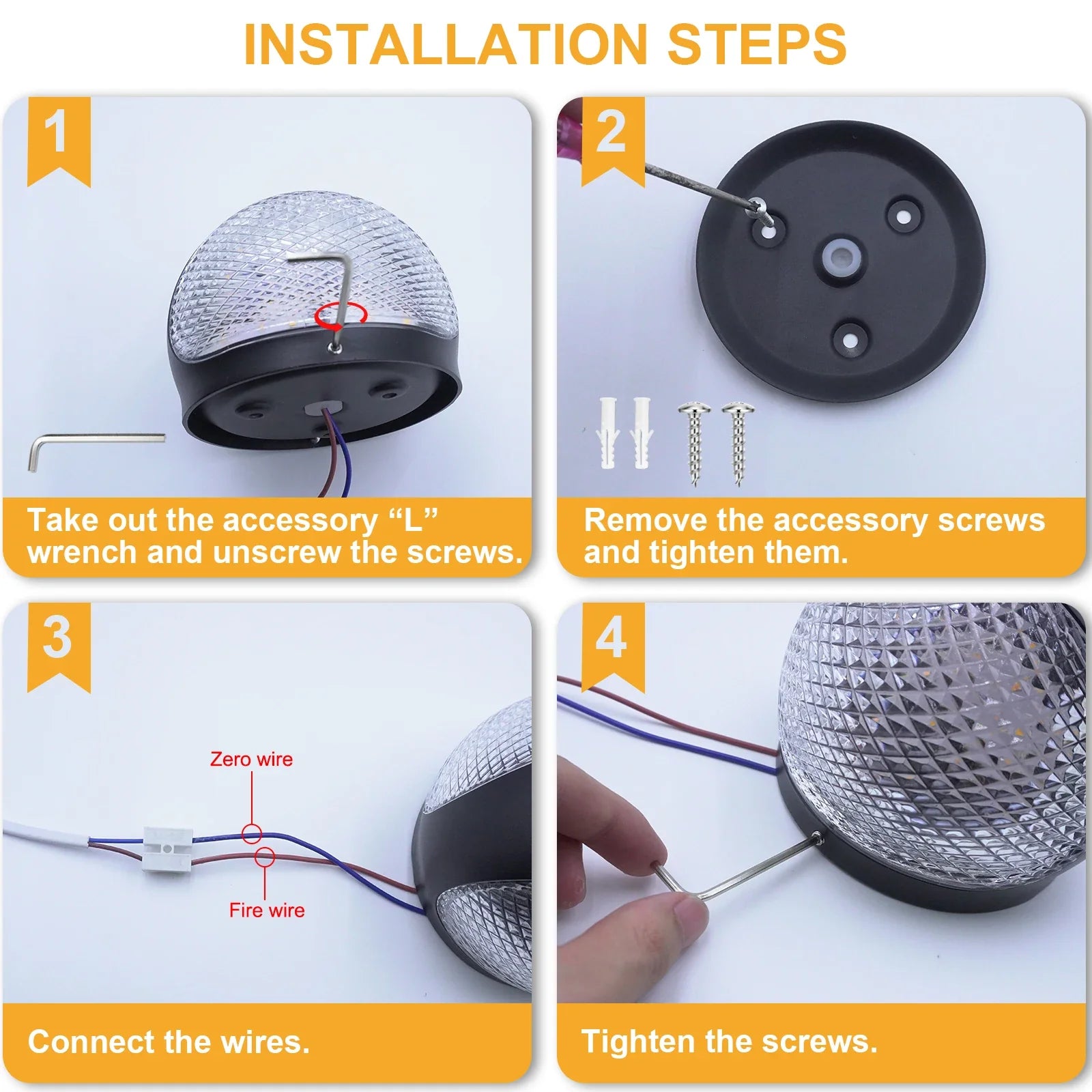 INSTALLATION STEPS

1

Take out the accessory “L” wrench and unscrew the screws.

2

Remove the accessory screws and tighten them.

3

Zero wire

Fire wire

Connect the wires.

4

Tighten the screws.