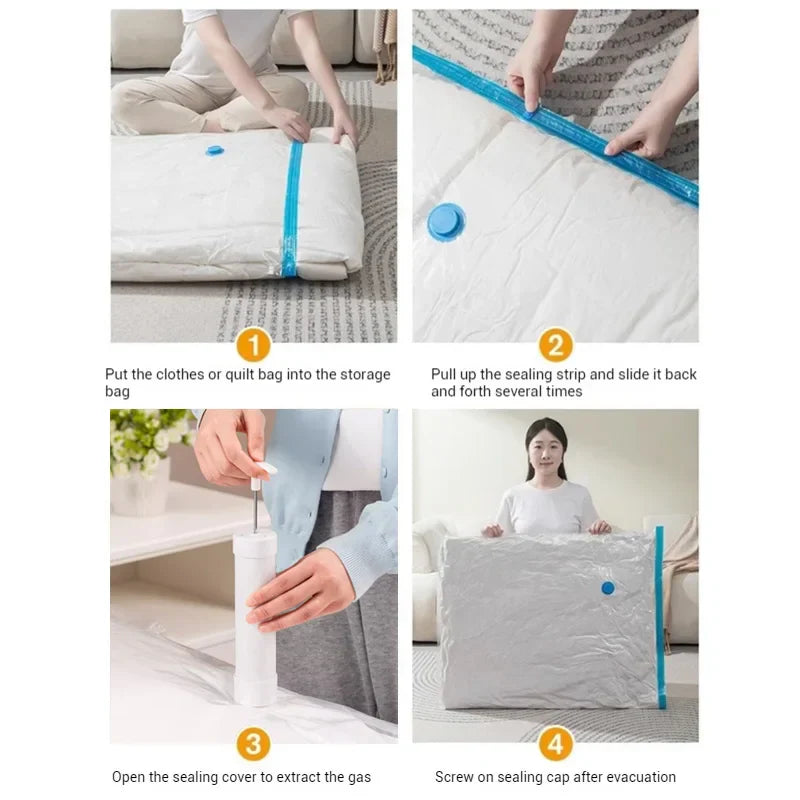 1

Put the clothes or quilt bag into the storage bag

2

Pull up the sealing strip and slide it back and forth several times

3

Open the sealing cover to extract the gas

4

Screw on sealing cap after evacuation