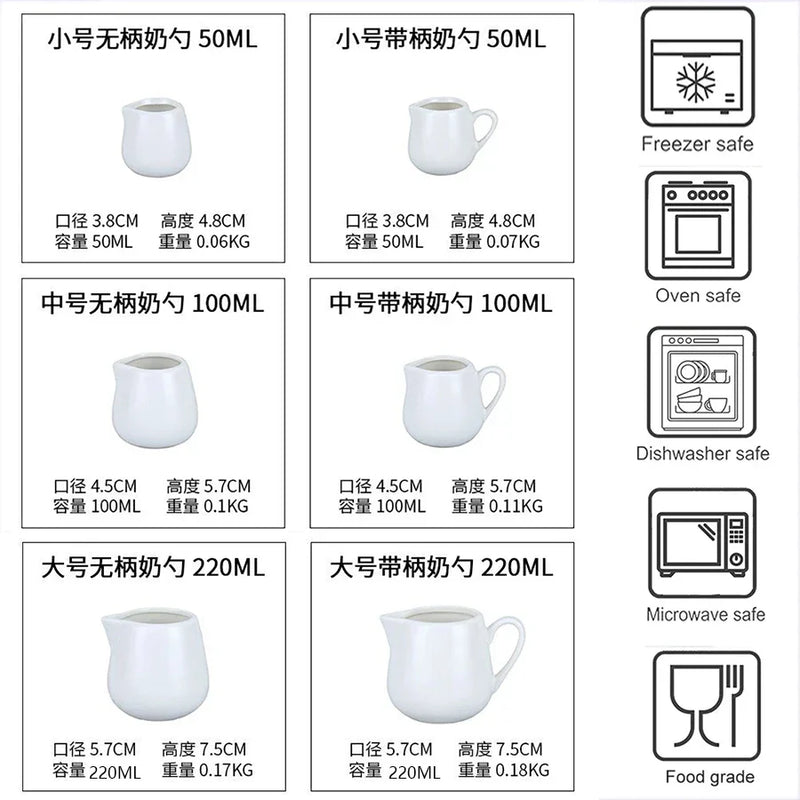 小号无柄奶勺 50ML

口径 3.8CM 高度 4.8CM
容量 50ML 重量 0.06KG

小号带柄奶勺 50ML

口径 3.8CM 高度 4.8CM
容量 50ML 重量 0.07KG

中号无柄奶勺 100ML

口径 4.5CM 高度 5.7CM
容量 100ML 重量 0.1KG

中号带柄奶勺 100ML

口径 4.5CM 高度 5.7CM
容量 100ML 重量 0.11KG

大号无柄奶勺 220ML

口径 5.7CM 高度 7.5CM
容量 220ML 重量 0.17KG

大号带柄奶勺 220ML

口径 5.7CM 高度 7.5CM
容量 220ML 重量 0.18KG

Freezer safe

Oven safe

Dishwasher safe

Microwave safe

Food grade