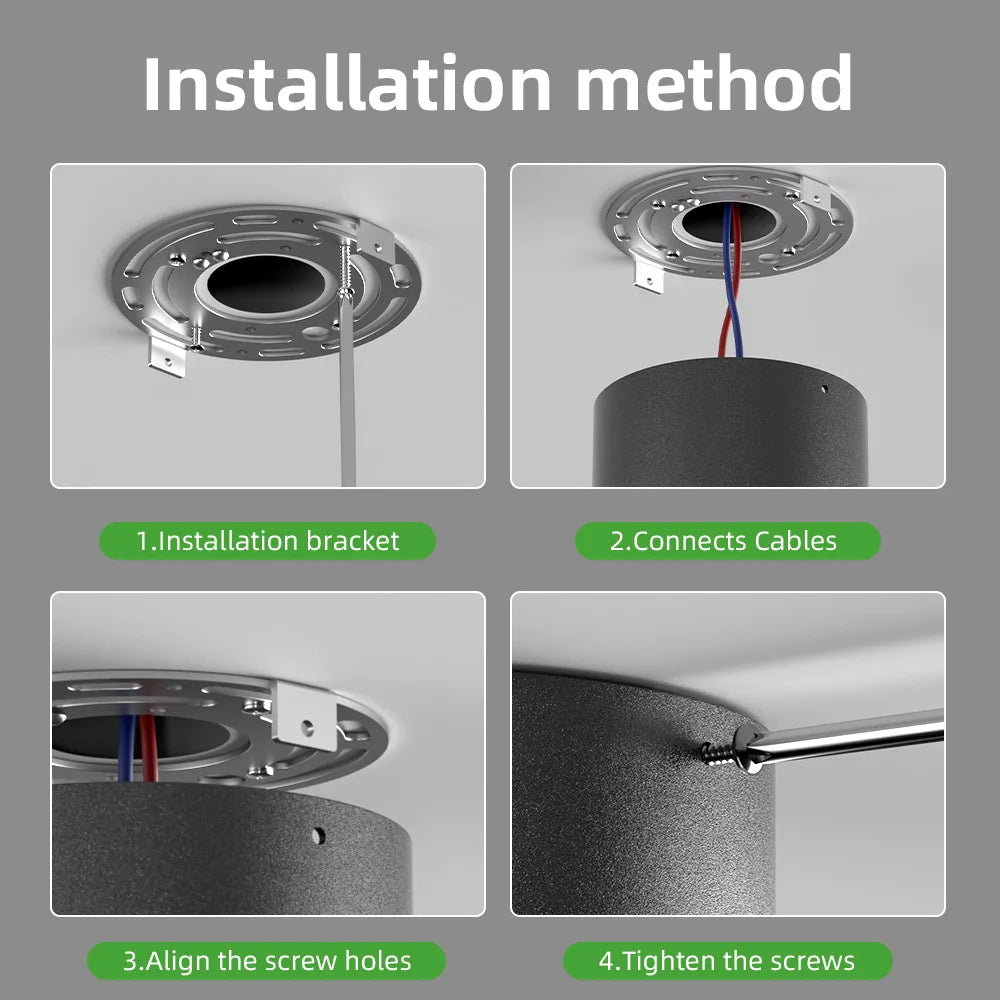 Installation method

1.Installation bracket

2.Connects Cables

3.Align the screw holes

4.Tighten the screws