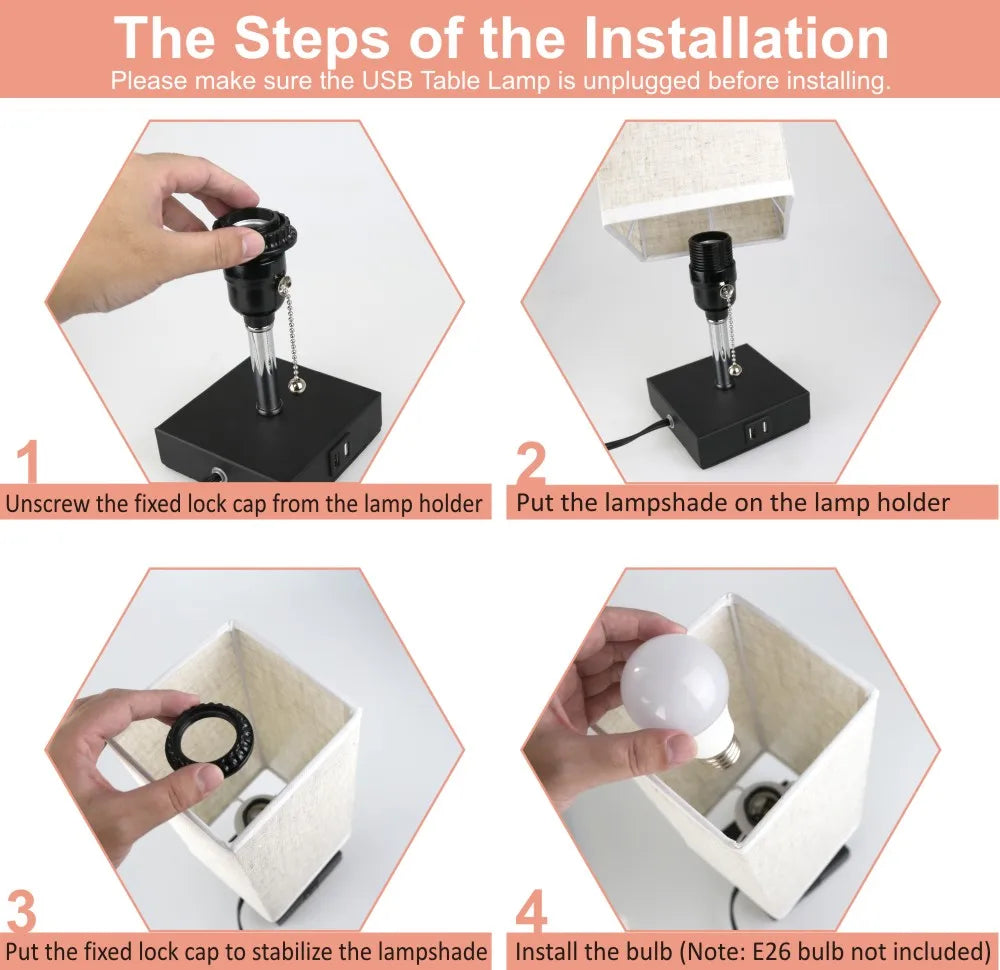 The Steps of the Installation
Please make sure the USB Table Lamp is unplugged before installing.

1
Unscrew the fixed lock cap from the lamp holder

2
Put the lampshade on the lamp holder

3
Put the fixed lock cap to stabilize the lampshade

4
Install the bulb (Note: E26 bulb not included)