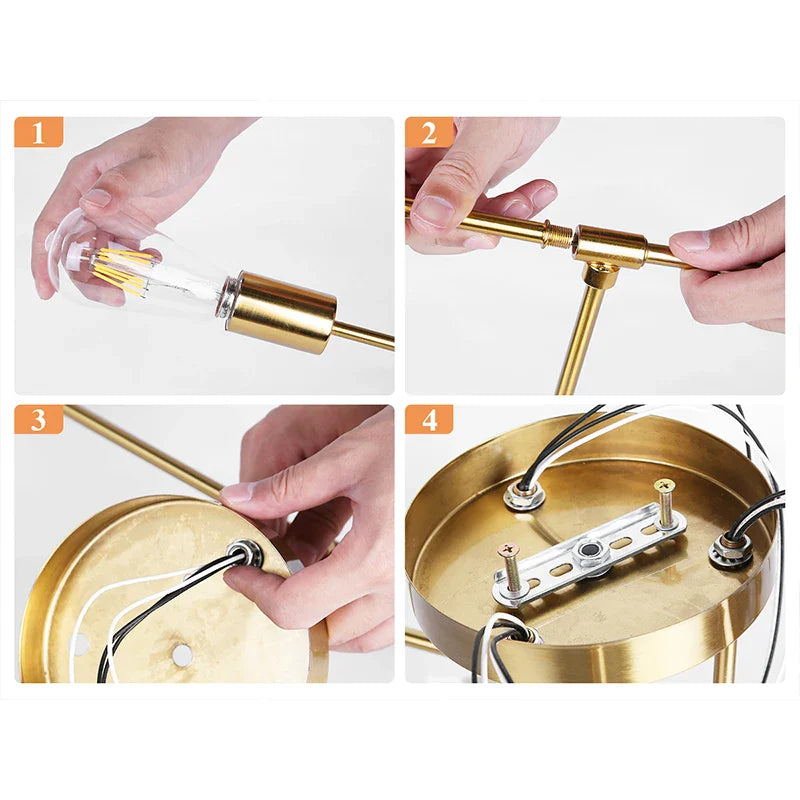 1

2

3

4