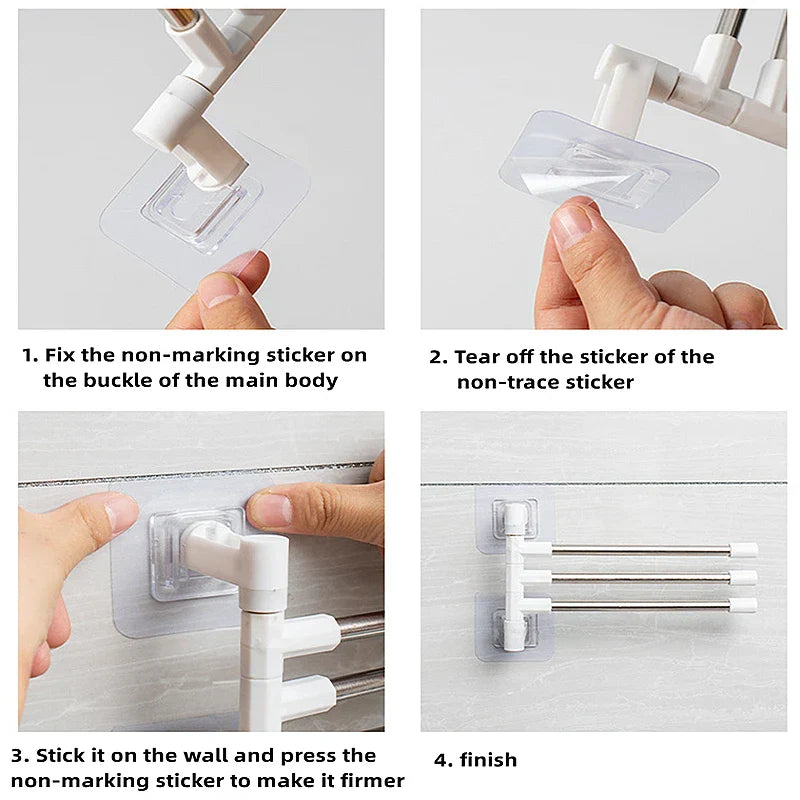 1. Fix the non-marking sticker on the buckle of the main body

2. Tear off the sticker of the non-trace sticker

3. Stick it on the wall and press the non-marking sticker to make it firmer

4. finish