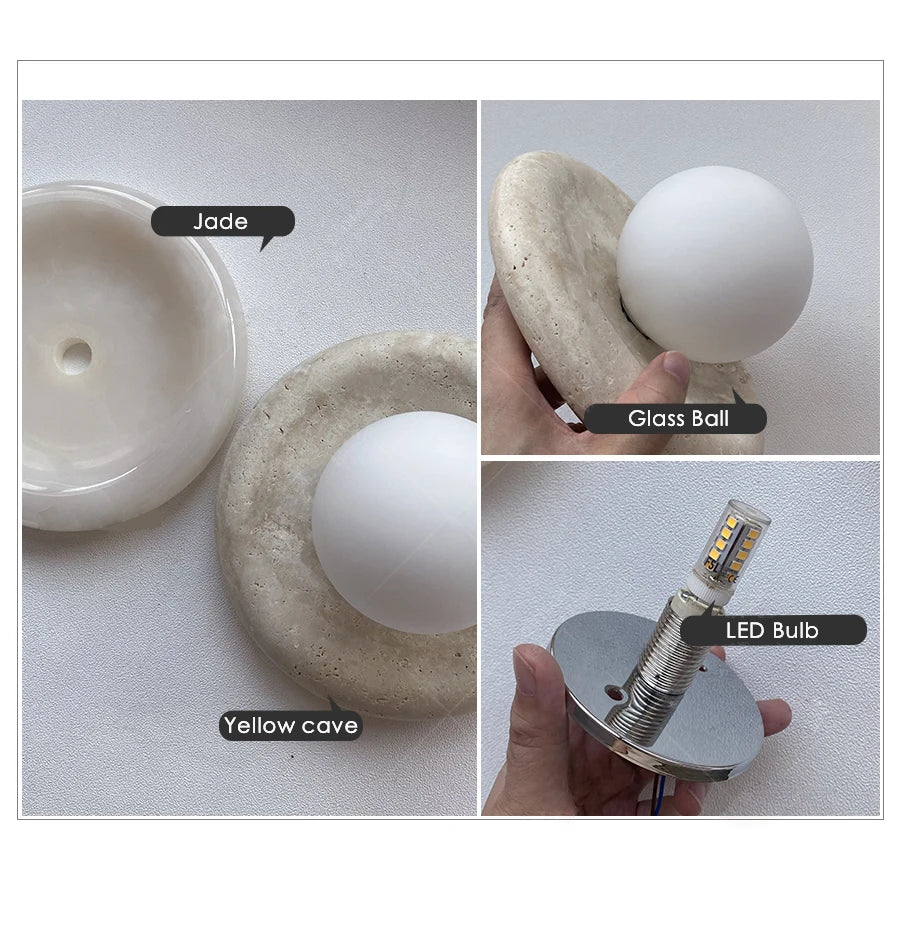 Jade

Yellow cave

Glass Ball

LED Bulb