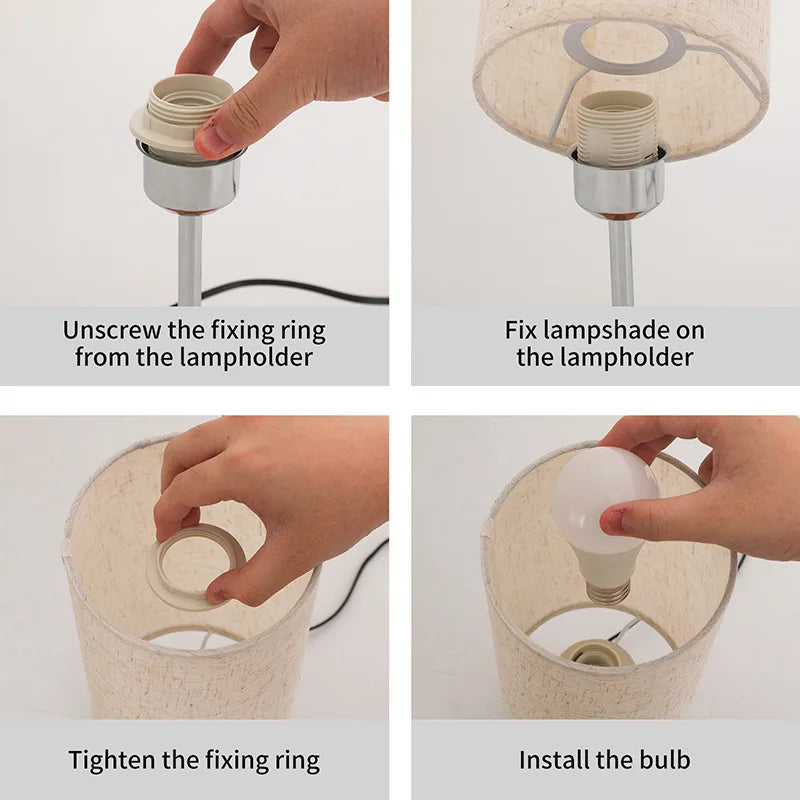 Unscrew the fixing ring from the lampholder

Fix lampshade on the lampholder

Tighten the fixing ring

Install the bulb