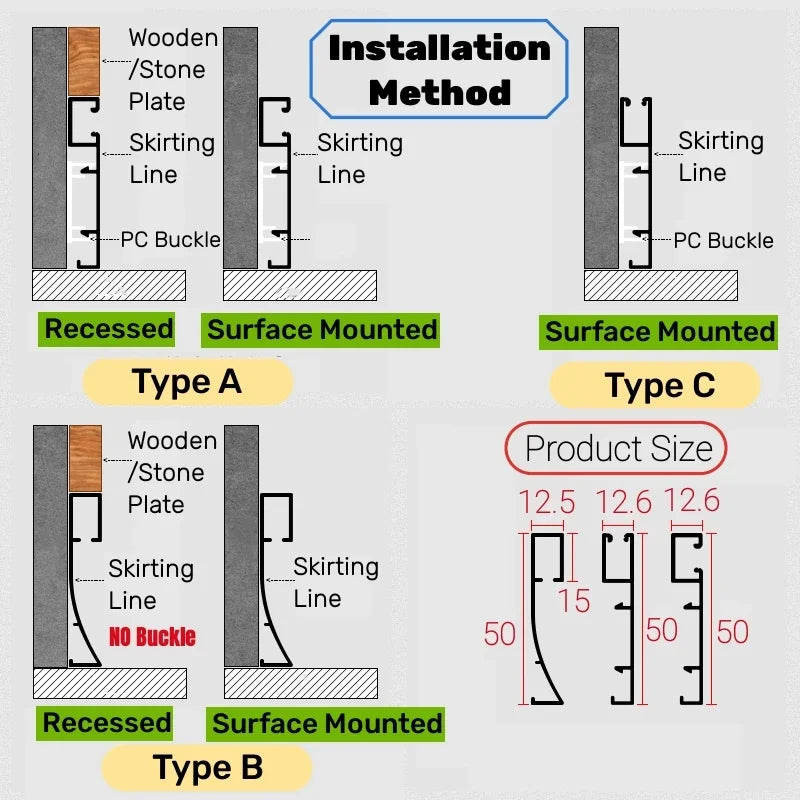 Installation Method

Wooden /Stone Plate

Skirting Line

PC Buckle

Skirting Line

Recessed

Surface Mounted

Type A

Skirting Line

PC Buckle

Surface Mounted

Type C

Wooden /Stone Plate

Skirting Line

NO Buckle

Skirting Line

Recessed

Surface Mounted

Type B

Product Size

12.5

15

50

12.6

50

12.6

50