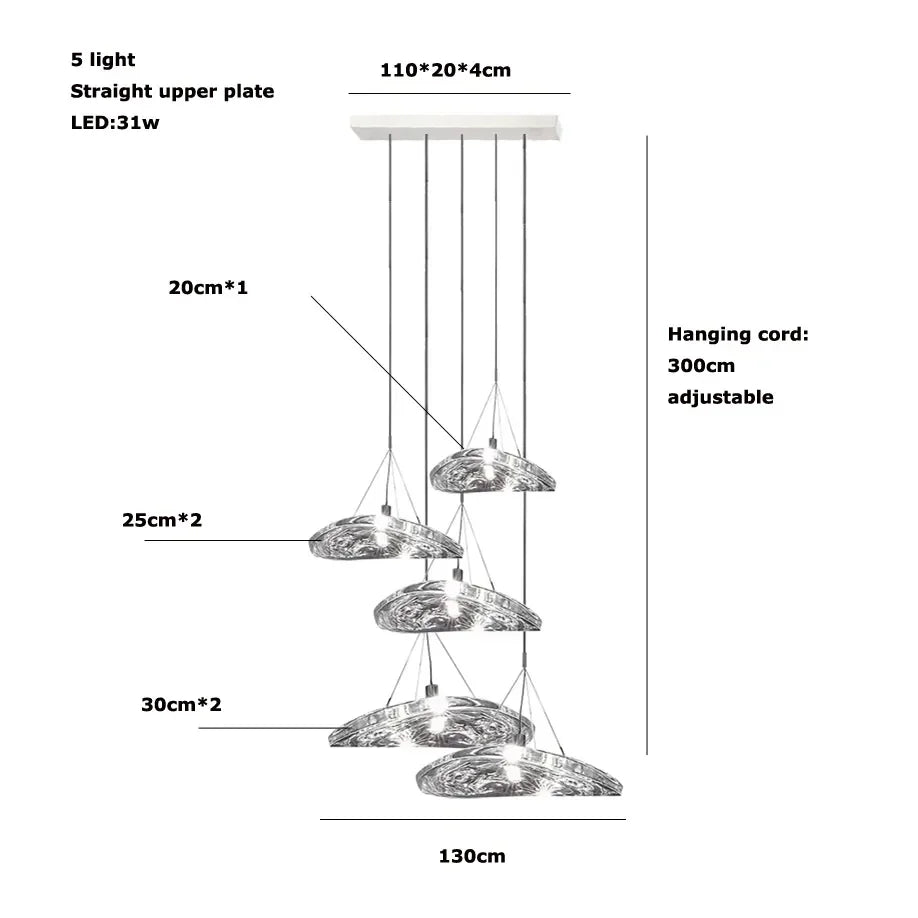 5 light
Straight upper plate
LED:31w

110*20*4cm

20cm*1

Hanging cord:
300cm
adjustable

25cm*2

30cm*2

130cm