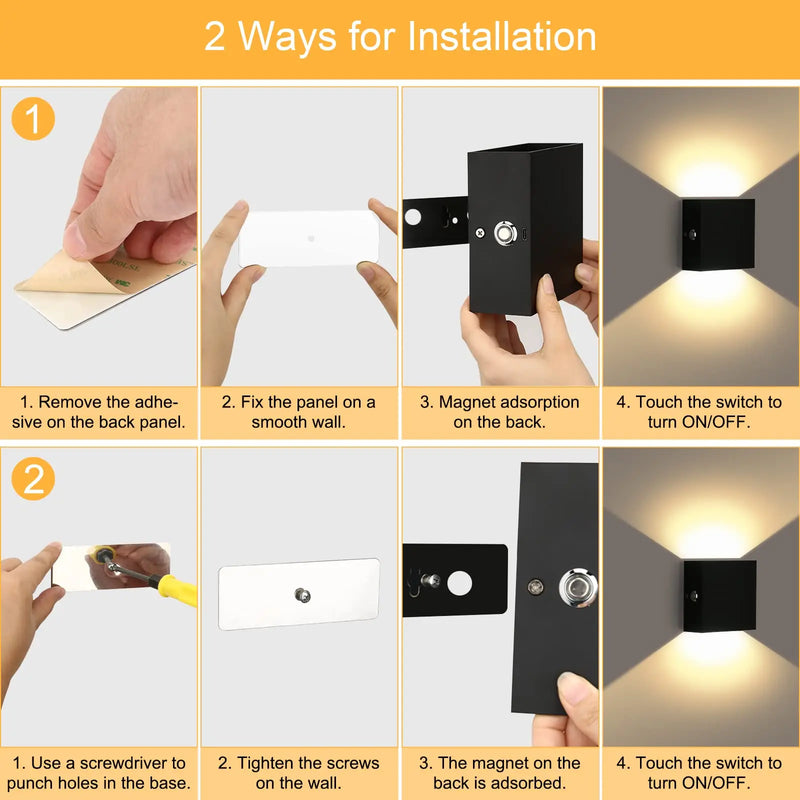 2 Ways for Installation

1

1. Remove the adhesive on the back panel.

2. Fix the panel on a smooth wall.

3. Magnet adsorption on the back.

4. Touch the switch to turn ON/OFF.

2

1. Use a screwdriver to punch holes in the base.

2. Tighten the screws on the wall.

3. The magnet on the back is adsorbed.

4. Touch the switch to turn ON/OFF.