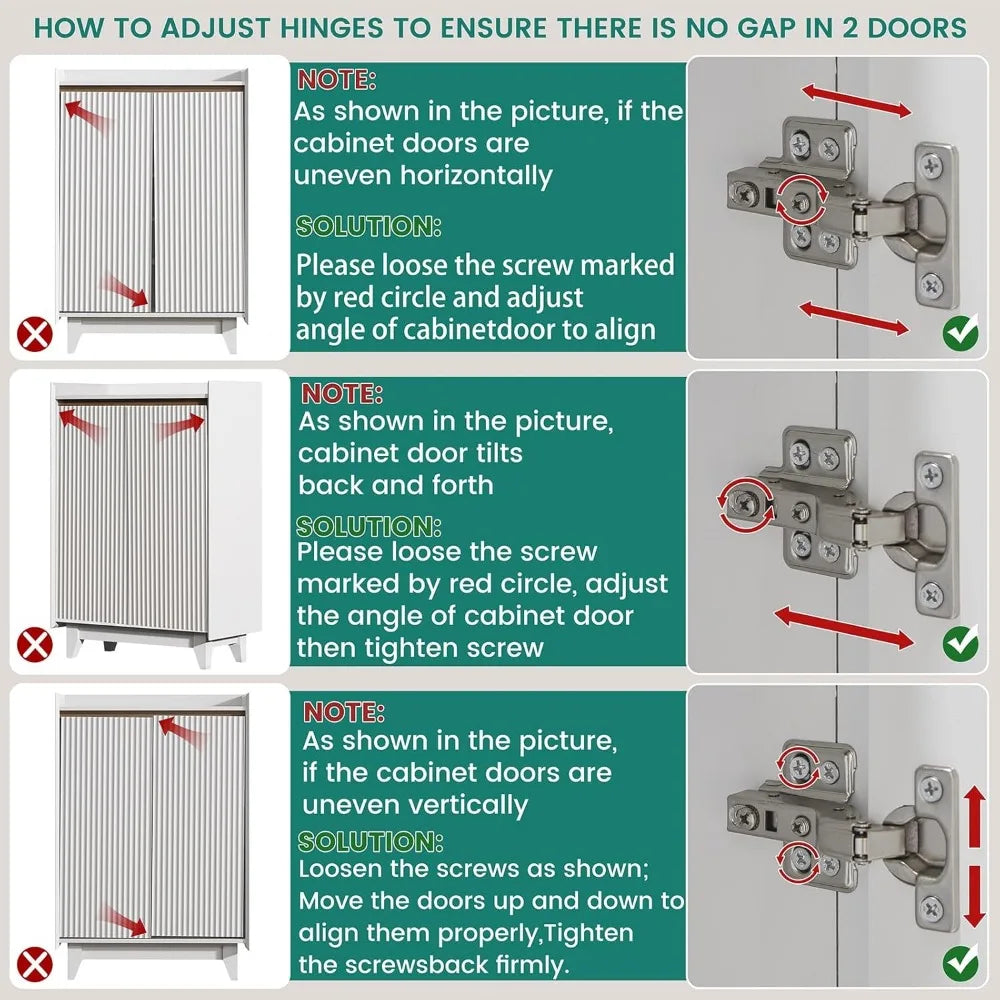 HOW TO ADJUST HINGES TO ENSURE THERE IS NO GAP IN 2 DOORS

NOTE:
As shown in the picture, if the cabinet doors are uneven horizontally

SOLUTION:
Please loose the screw marked by red circle and adjust angle of cabinetdoor to align

NOTE:
As shown in the picture, cabinet door tilts back and forth

SOLUTION:
Please loose the screw marked by red circle, adjust the angle of cabinet door then tighten screw

NOTE:
As shown in the picture, if the cabinet doors are uneven vertically

SOLUTION:
Loosen the screws as shown; Move the doors up and down to align them properly,Tighten the screwsback firmly.