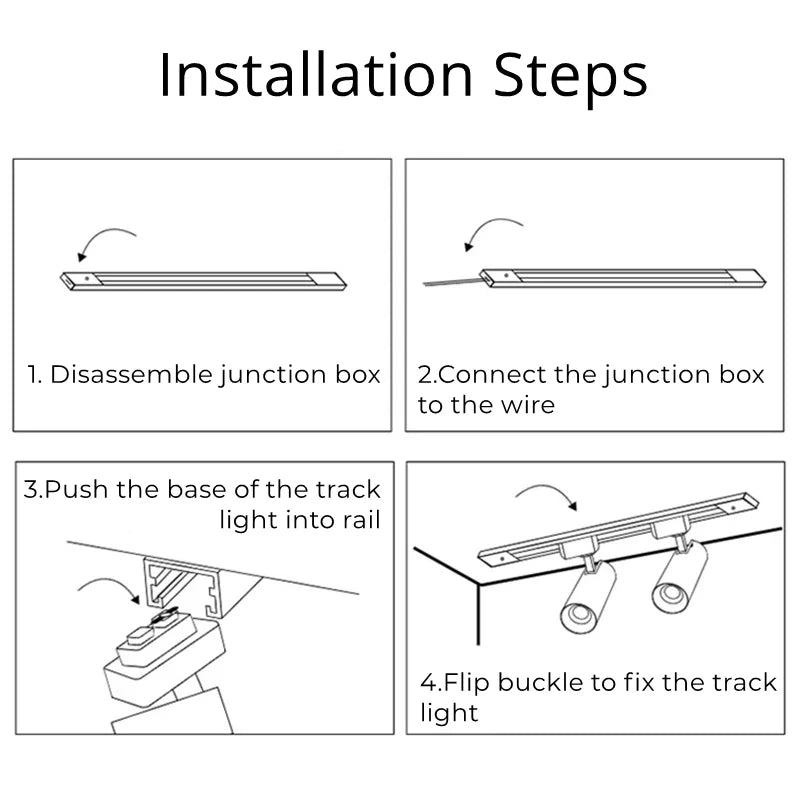 Installation Steps

1. Disassemble junction box

2.Connect the junction box to the wire

3.Push the base of the track light into rail

4.Flip buckle to fix the track light