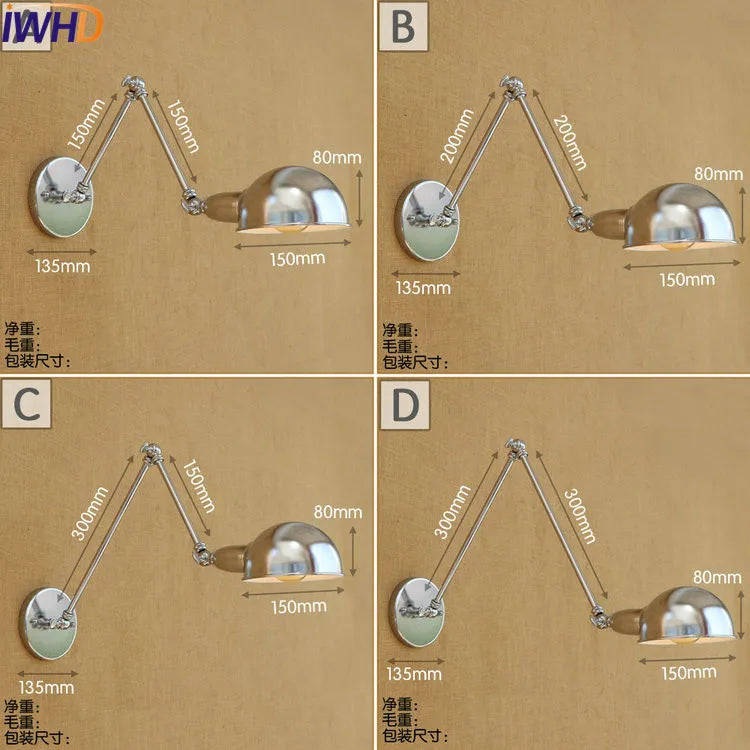 IWHD

150mm
150mm
80mm
135mm
150mm

净重:
毛重:
包装尺寸:

B

200mm
200mm
80mm
135mm
150mm

净重:
毛重:
包装尺寸:

C

300mm
150mm
80mm
150mm
135mm

净重:
毛重:
包装尺寸:

D

300mm
300mm
80mm
135mm
150mm

净重:
毛重:
包装尺寸: