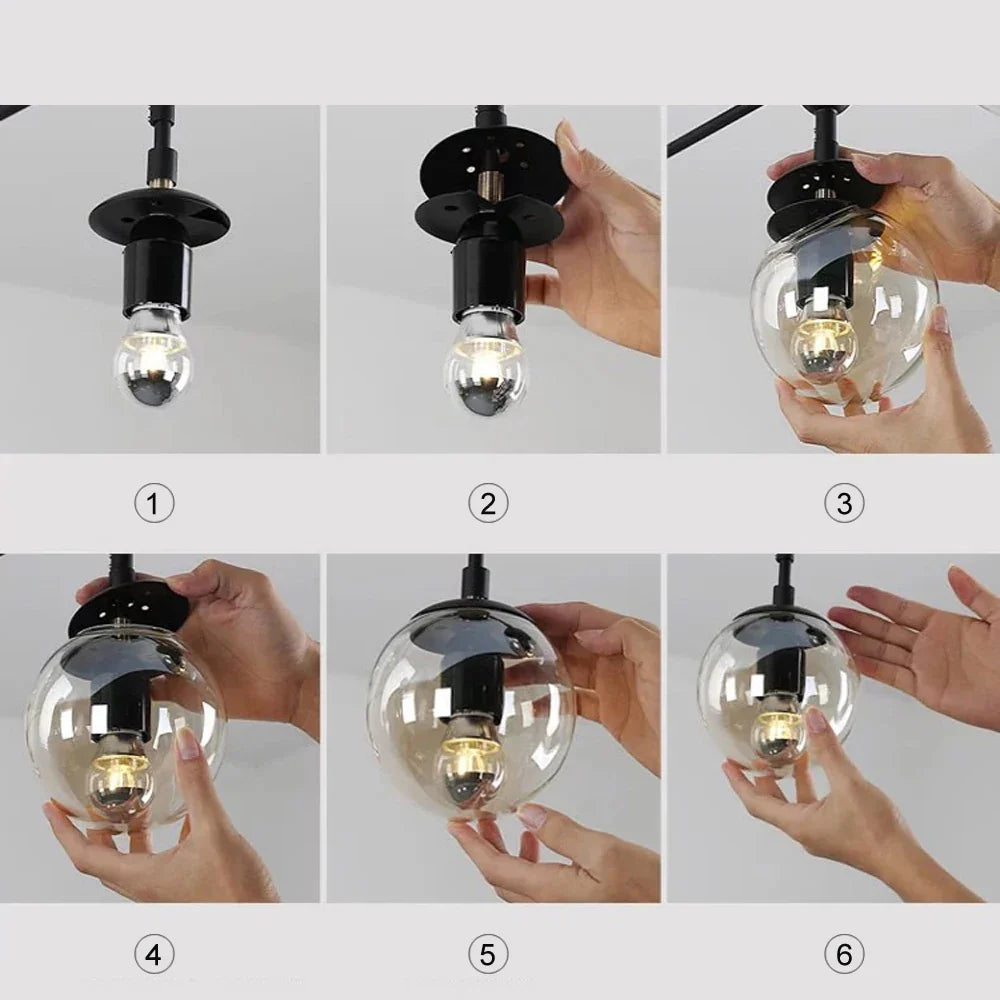 1

2

3

4

5

6