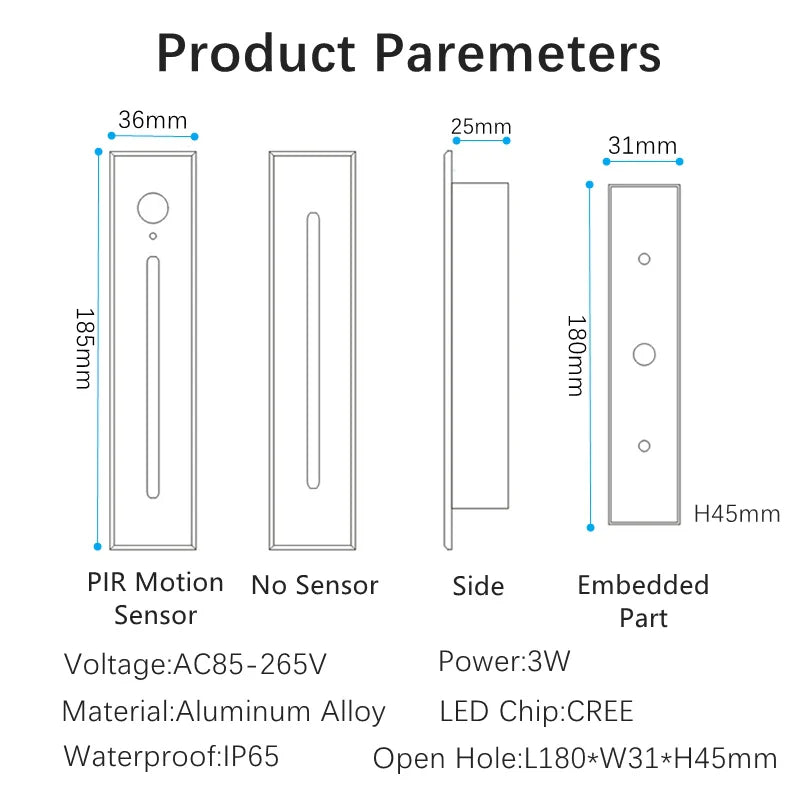 Product Paremeters

36mm
185mm
25mm
31mm
180mm
H45mm

PIR Motion Sensor

No Sensor

Side

Embedded Part

Voltage:AC85-265V

Power:3W

Material:Aluminum Alloy

LED Chip:CREE

Waterproof:IP65

Open Hole:L180*W31*H45mm