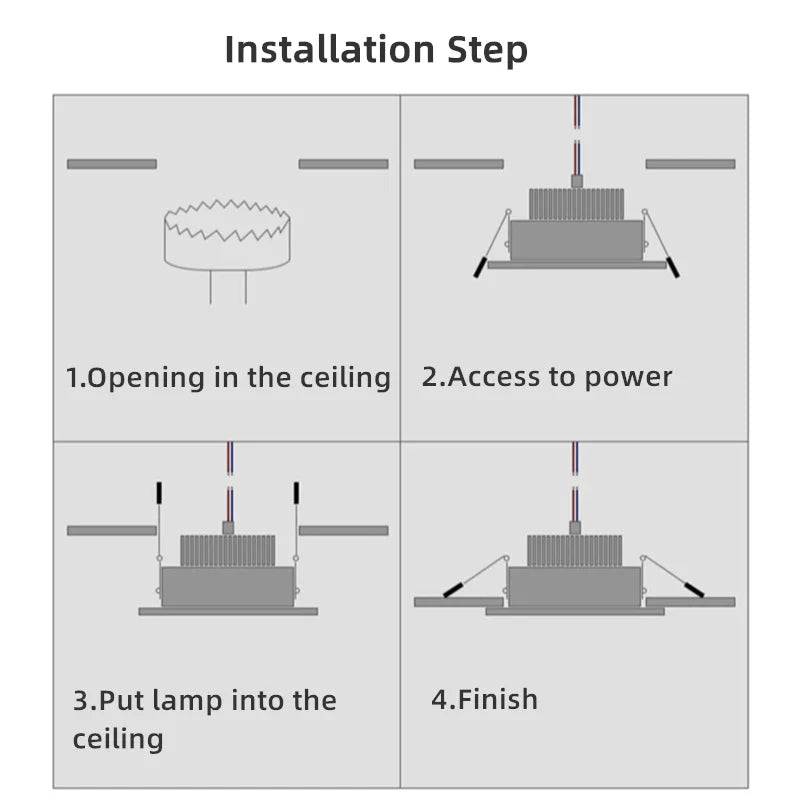 Installation Step

1.Opening in the ceiling

2.Access to power

3.Put lamp into the ceiling

4.Finish