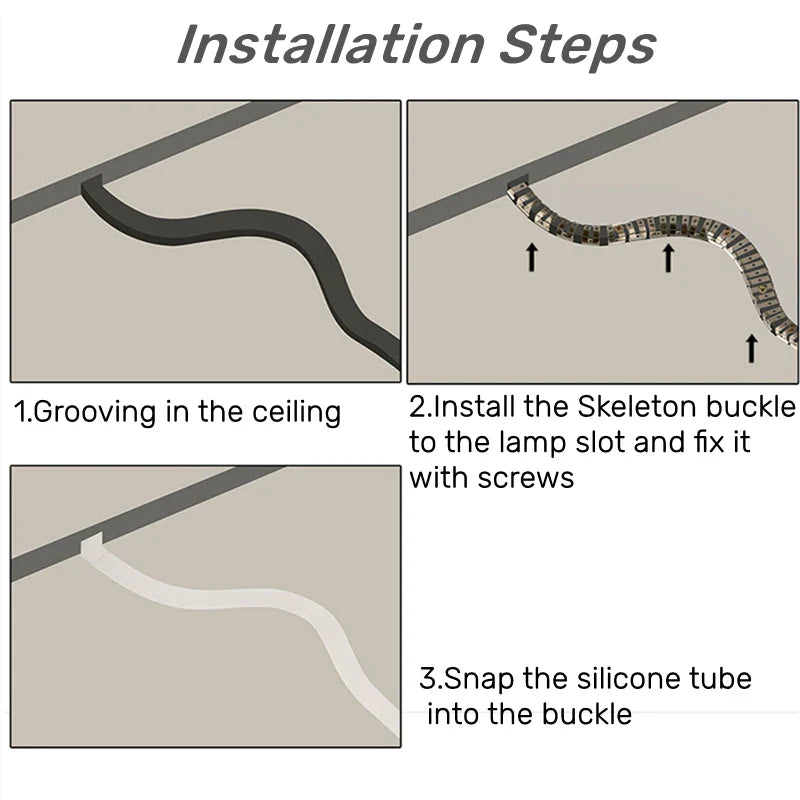 Installation Steps

1.Grooving in the ceiling

2.Install the Skeleton buckle to the lamp slot and fix it with screws

3.Snap the silicone tube into the buckle