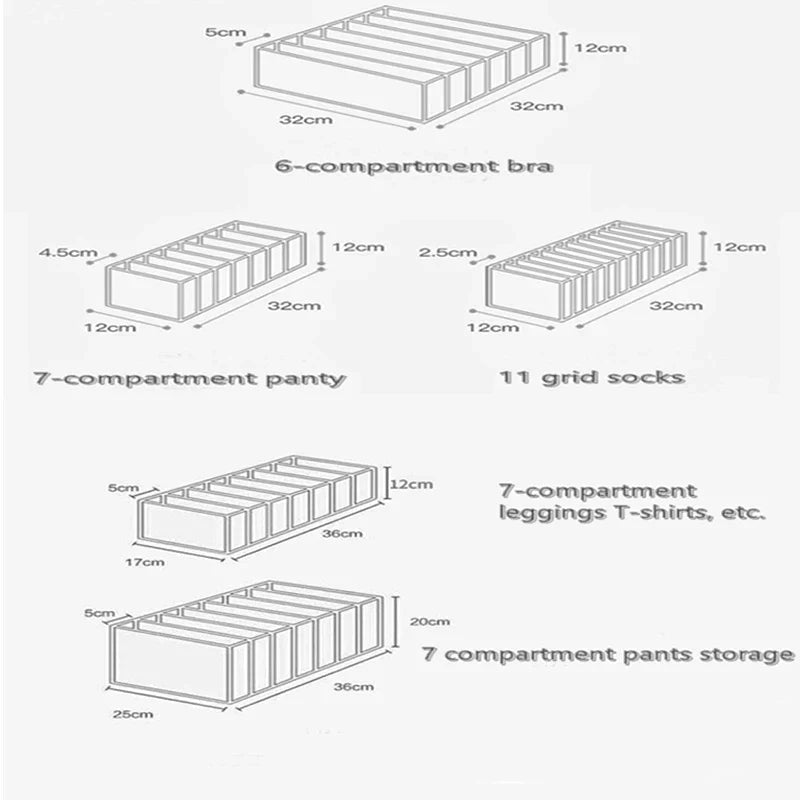 5cm
12cm
32cm
32cm

6-compartment bra

4.5cm
12cm
32cm
12cm

7-compartment panty

2.5cm
12cm
32cm
12cm

11 grid socks

5cm
12cm
36cm
17cm

7-compartment leggings T-shirts, etc.

5cm
20cm
36cm
25cm

7 compartment pants storage