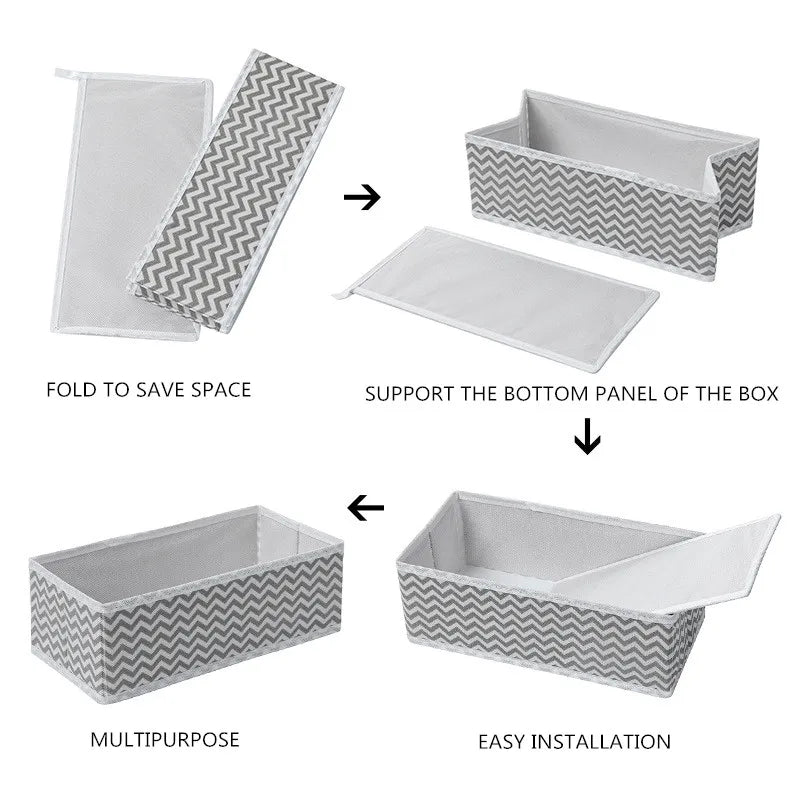 FOLD TO SAVE SPACE

SUPPORT THE BOTTOM PANEL OF THE BOX

MULTIPURPOSE

EASY INSTALLATION