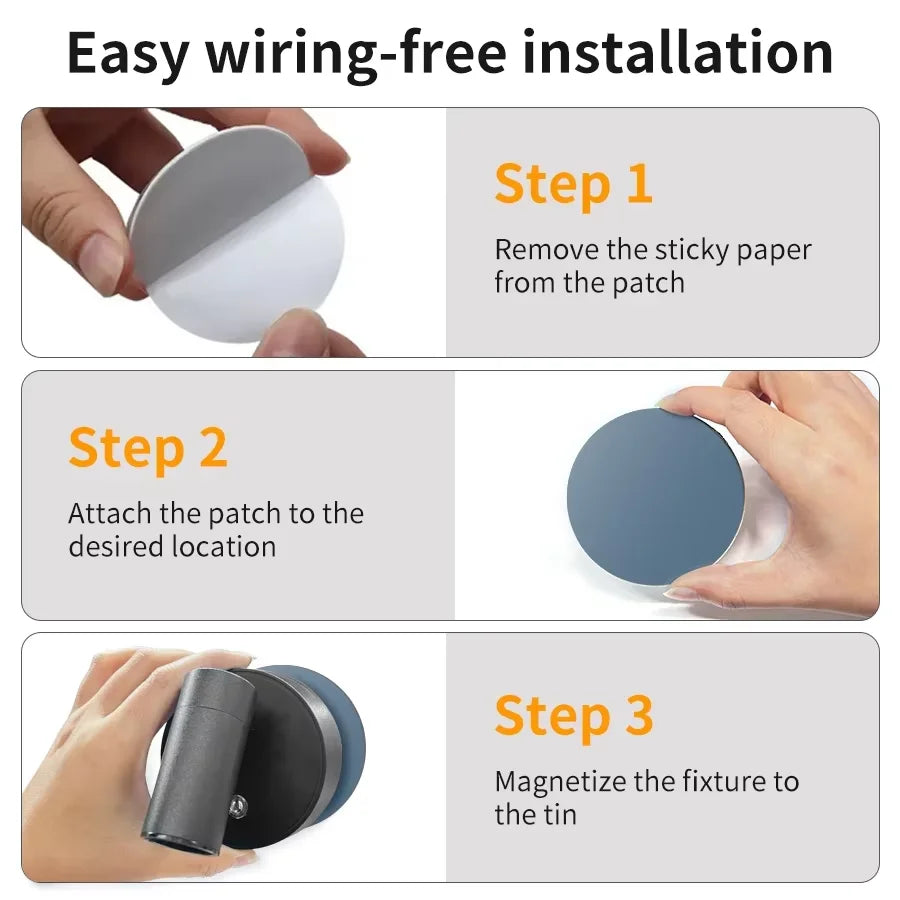 Easy wiring-free installation

Step 1

Remove the sticky paper from the patch

Step 2

Attach the patch to the desired location

Step 3

Magnetize the fixture to the tin